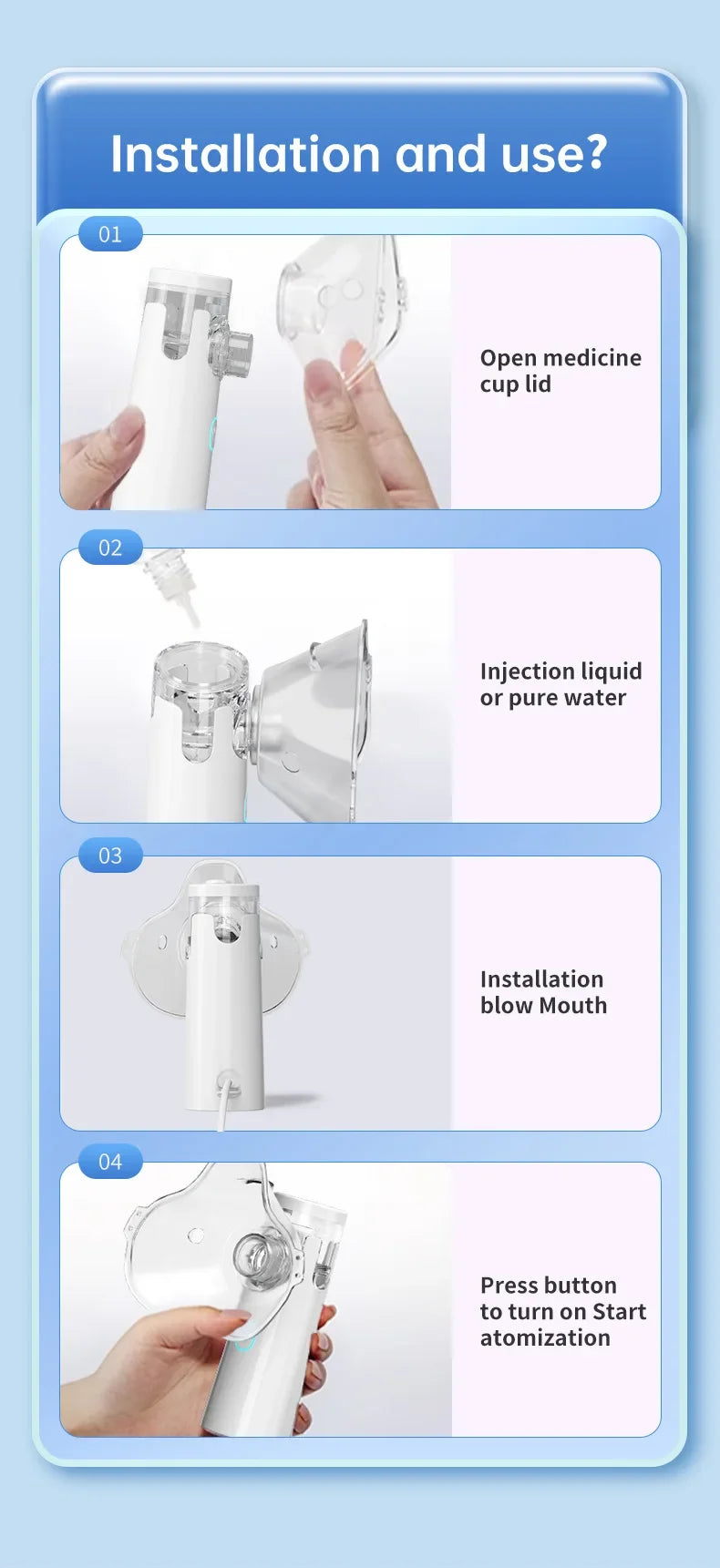 Installation and use?

01

Open medicine cup lid

02

Injection liquid or pure water

03

Installation blow Mouth

04

Press button to turn on Start atomization