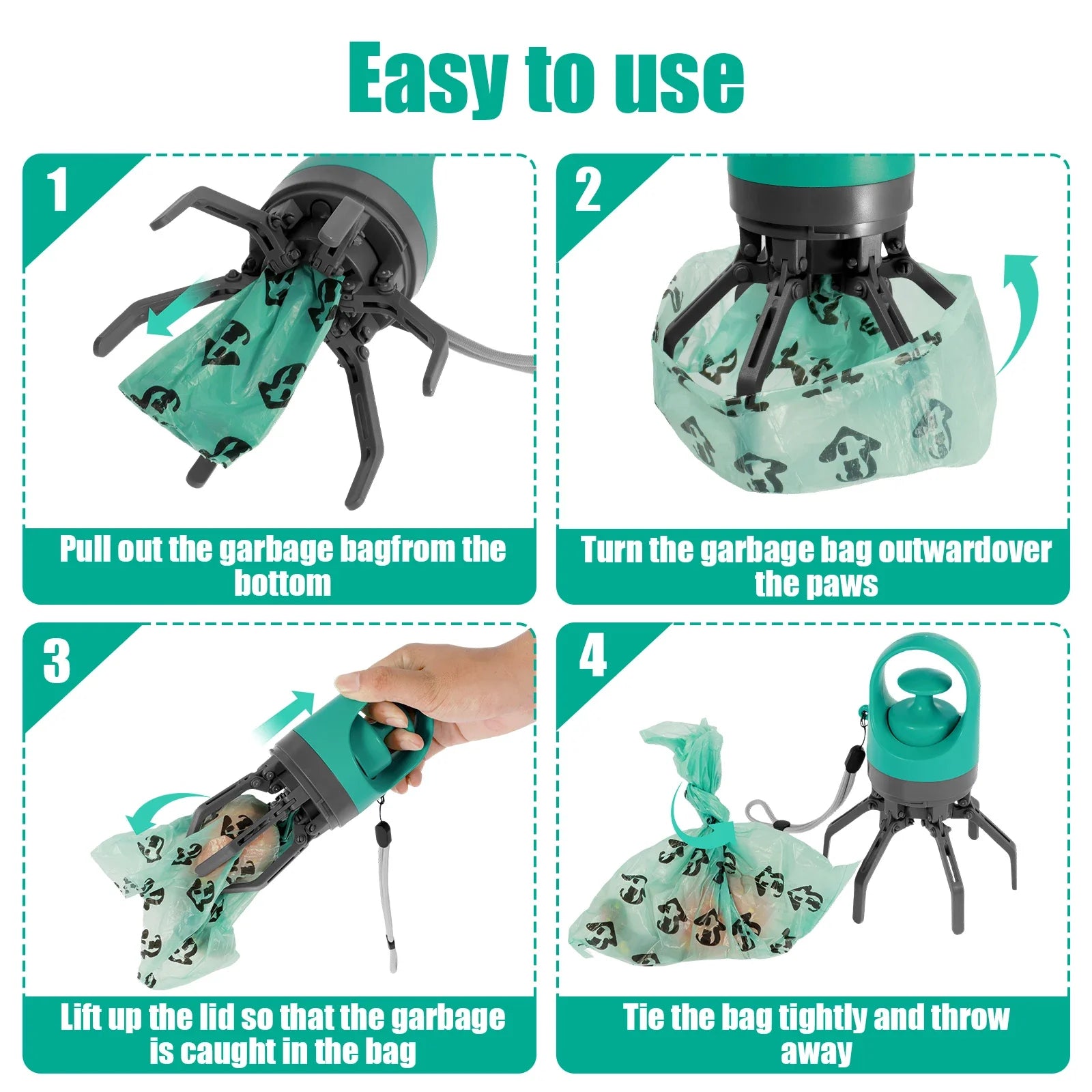 Easy to use

1

Pull out the garbage bagfrom the bottom

2

Turn the garbage bag outwardover the paws

3

Lift up the lid so that the garbage is caught in the bag

4

Tie the bag tightly and throw away