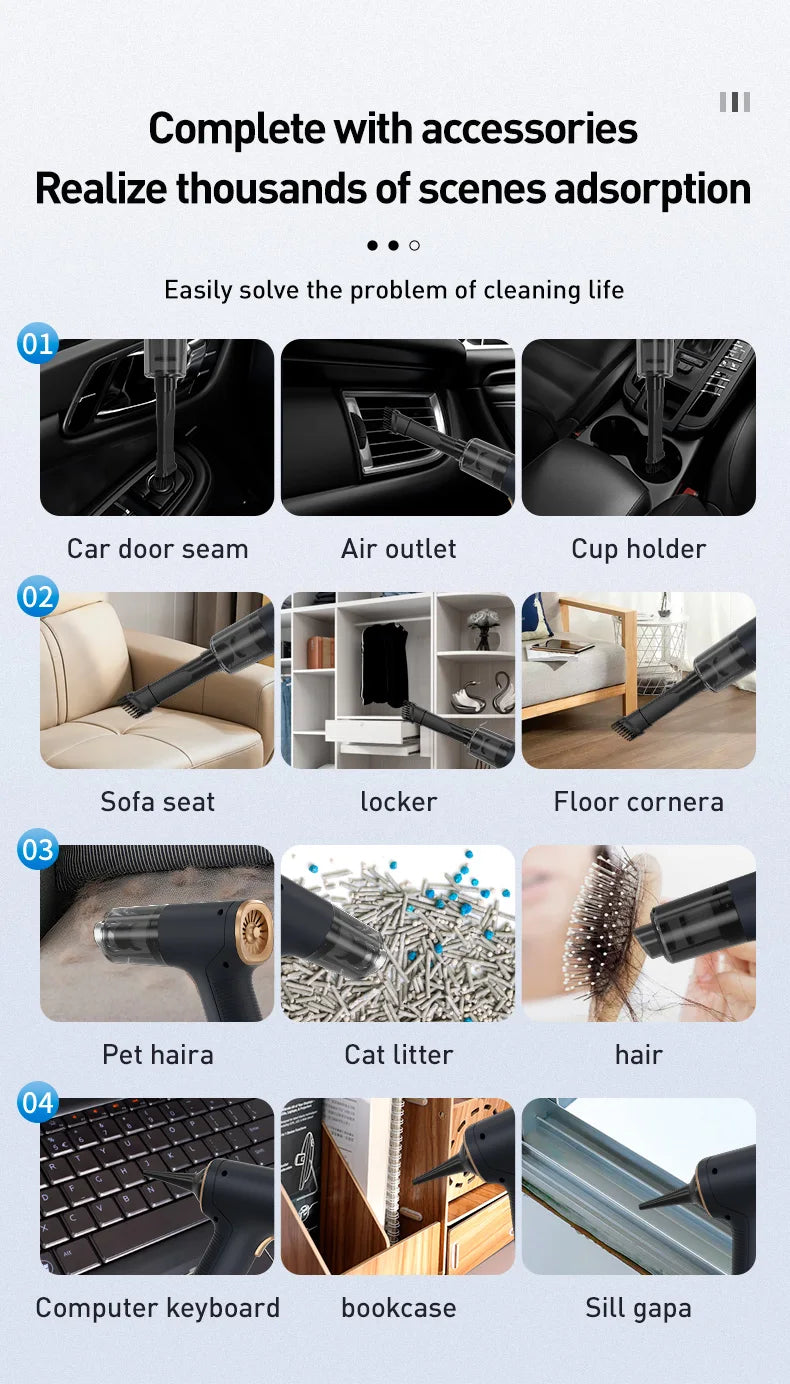 Complete with accessories
Realize thousands of scenes adsorption

Easily solve the problem of cleaning life

01

Car door seam

Air outlet

Cup holder

02

Sofa seat

locker

Floor cornera

03

Pet haira

Cat litter

hair

04

Computer keyboard

bookcase

Sill gapa