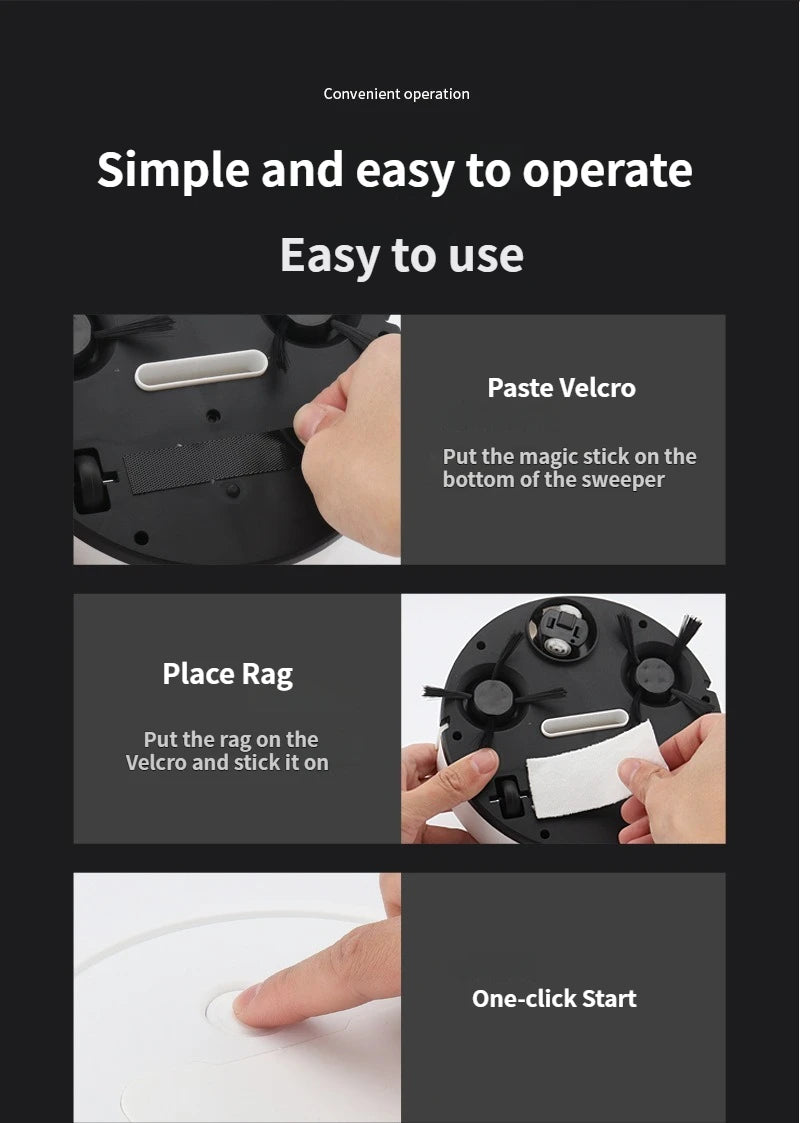 Convenient operation

Simple and easy to operate

Easy to use

Paste Velcro

Put the magic stick on the bottom of the sweeper

Place Rag

Put the rag on the Velcro and stick it on

One-click Start