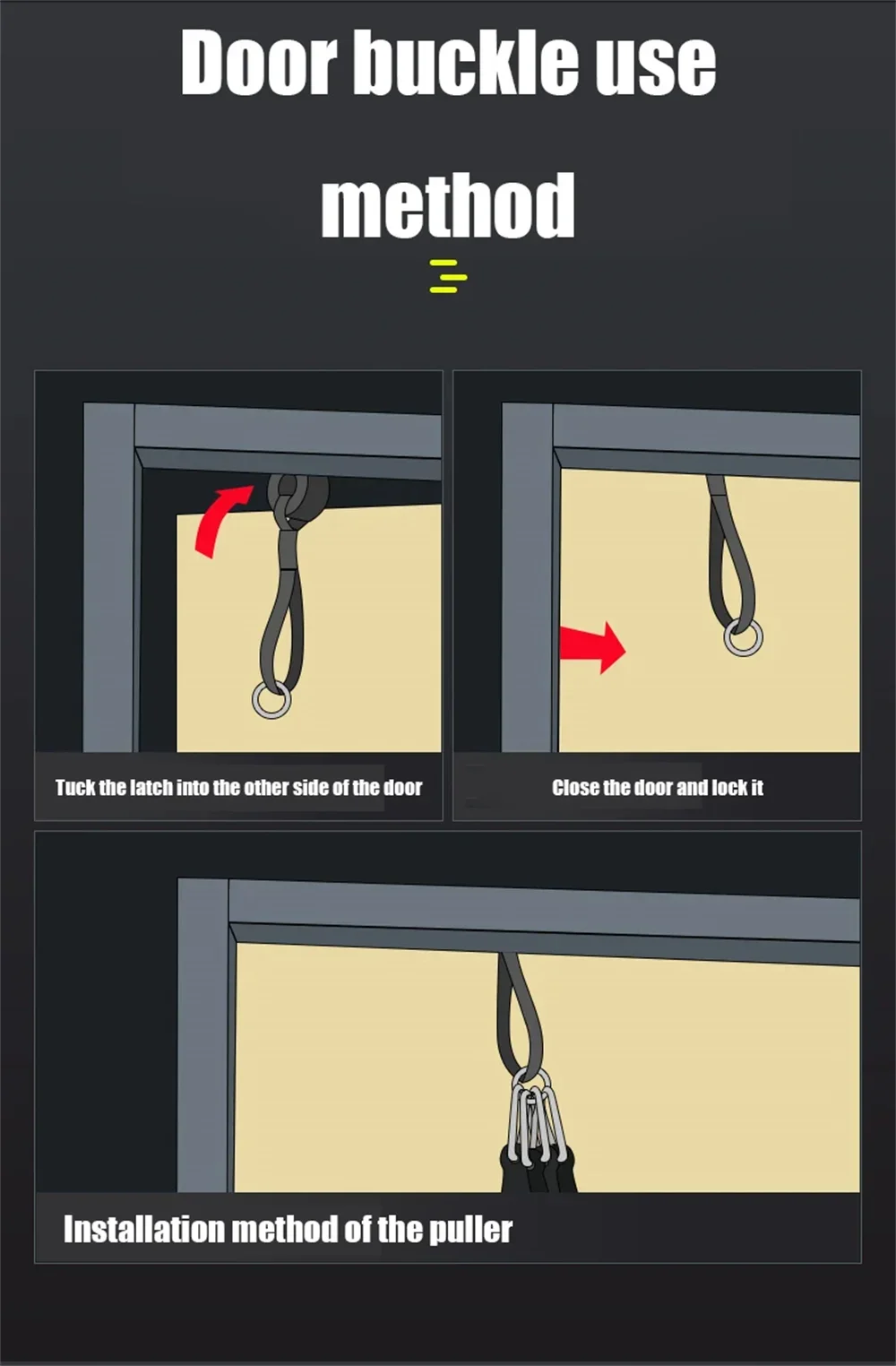 Door buckle use method

Tuck the latch into the other side of the door

Close the door and lock it

Installation method of the puller