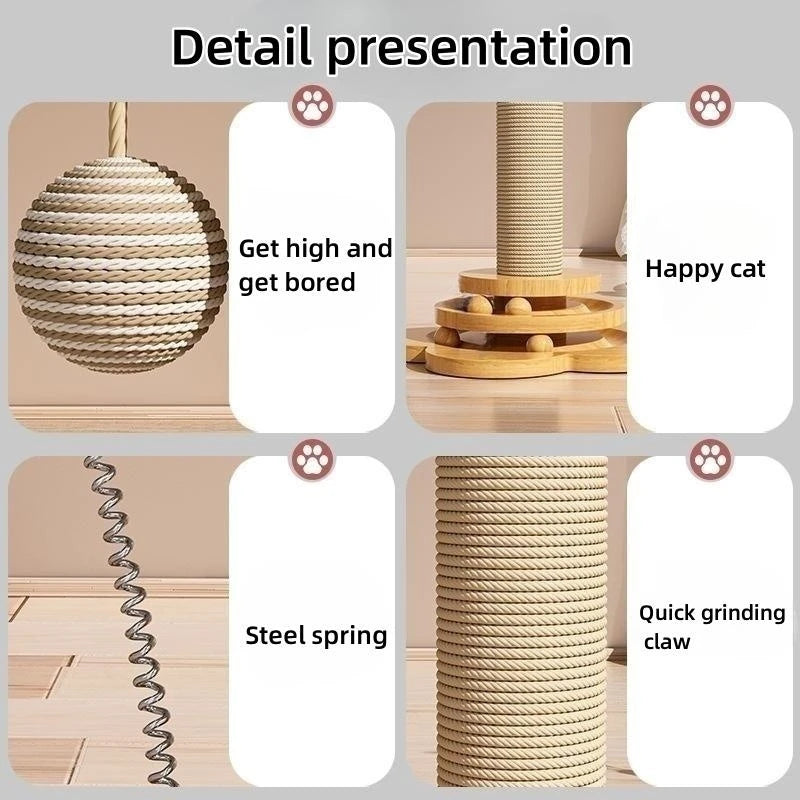 Detail presentation

Get high and get bored

Happy cat

Steel spring

Quick grinding claw